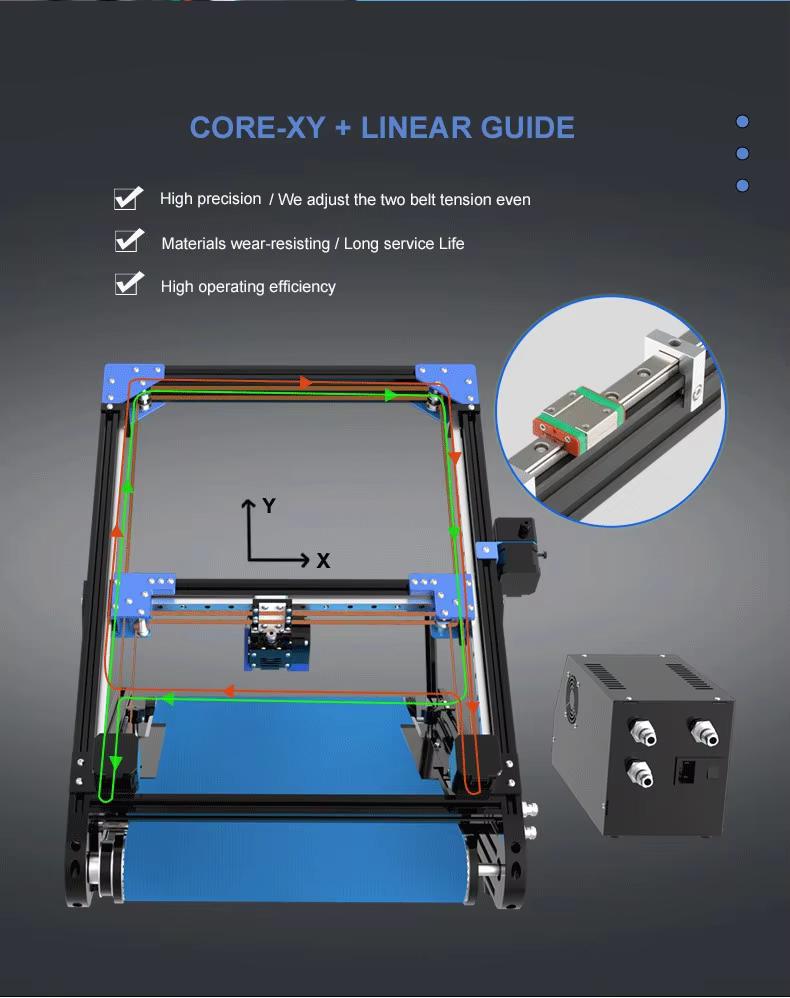 CORE-XY + LINEAR GUIDE

High precision / We adjust the two belt tension even

Materials wear-resisting / Long service Life

High operating efficiency

Y

X