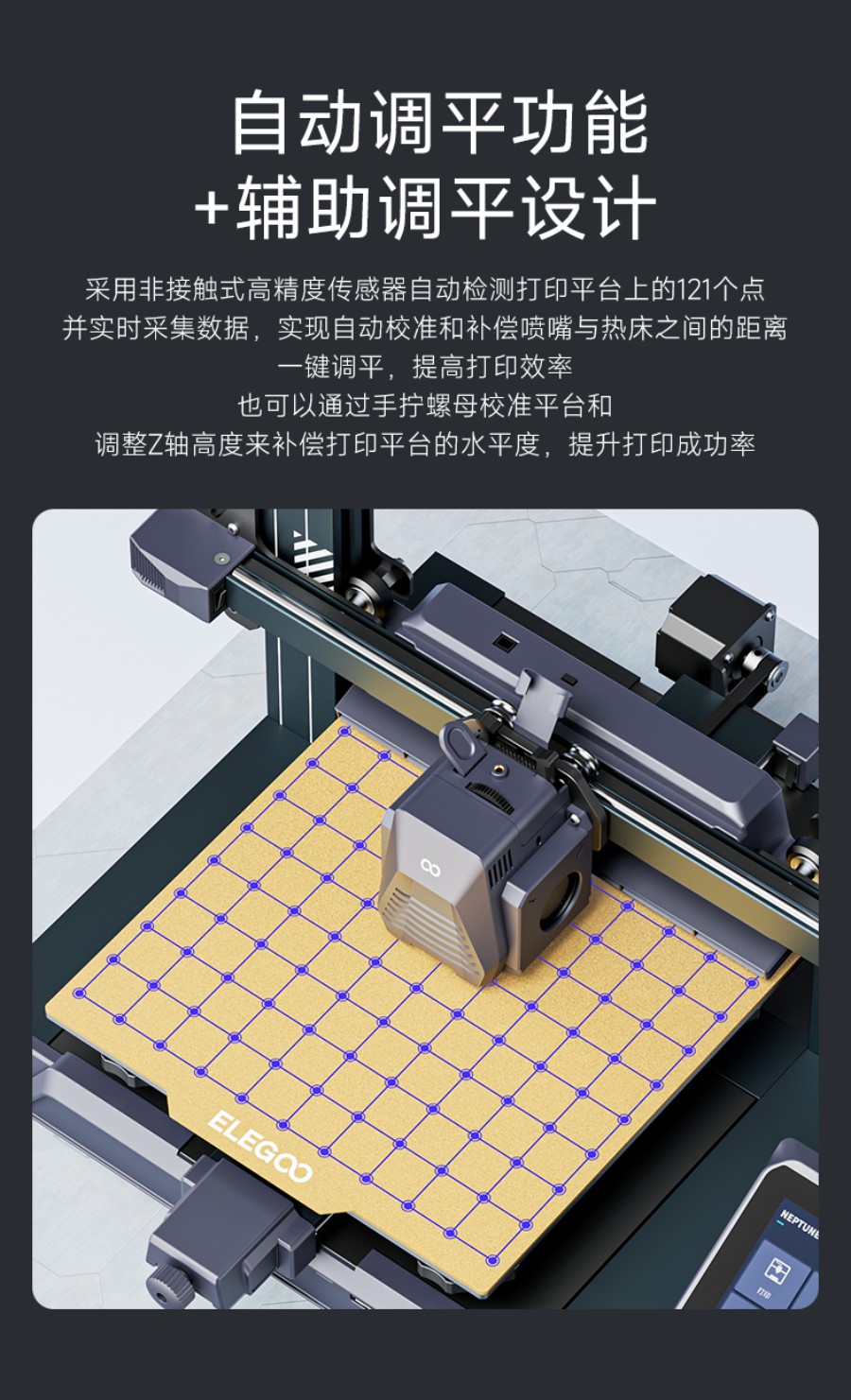 自动调平功能
+辅助调平设计

采用非接触式高精度传感器自动检测打印平台上的121个点
并实时采集数据，实现自动校准和补偿喷嘴与热床之间的距离
一键调平，提高打印效率
也可以通过手拧螺母校准平台和
调整Z轴高度来补偿打印平台的水平度，提升打印成功率

ELEGOO

NEPTUNE

打印