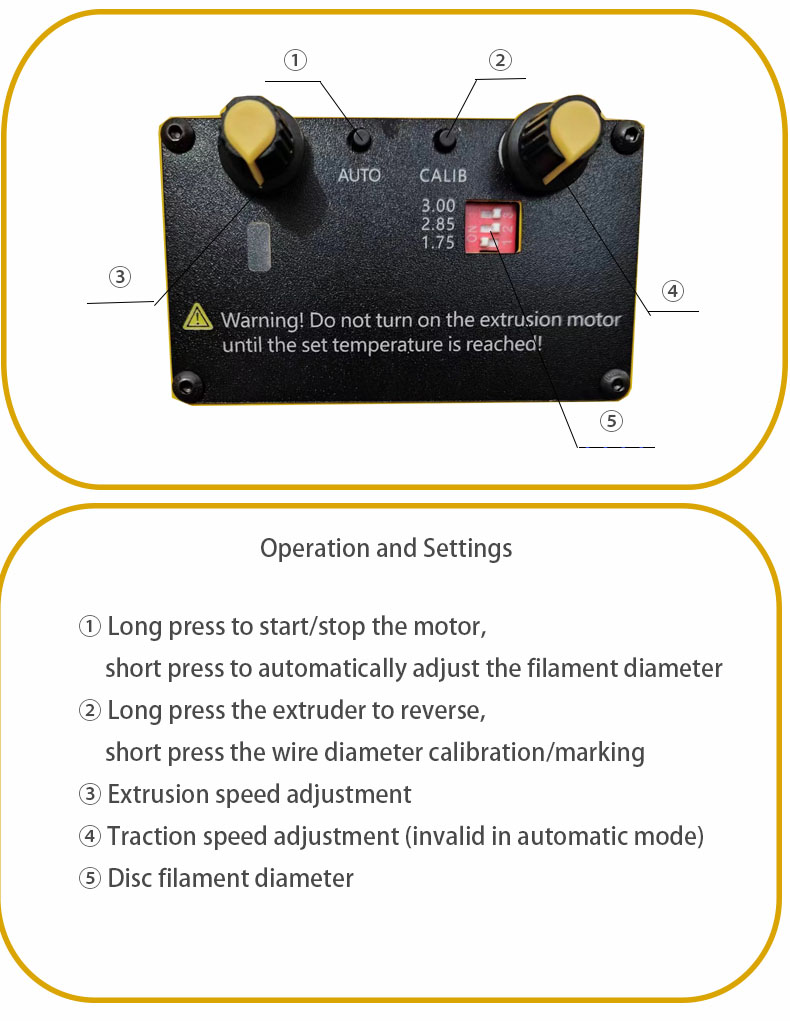 ①
②
AUTO
CALIB
3.00
2.85
1.75
③
④
Warning! Do not turn on the extrusion motor until the set temperature is reached!
⑤

Operation and Settings

① Long press to start/stop the motor, short press to automatically adjust the filament diameter
② Long press the extruder to reverse, short press the wire diameter calibration/marking
③ Extrusion speed adjustment
④ Traction speed adjustment (invalid in automatic mode)
⑤ Disc filament diameter