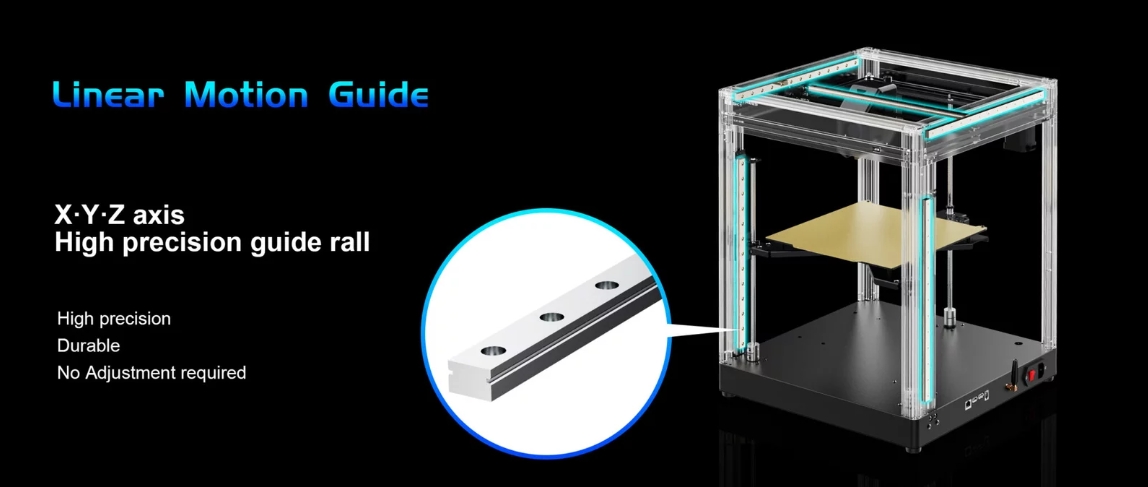 Linear Motion Guide

X·Y·Z axis
High precision guide rall

High precision
Durable
No Adjustment required