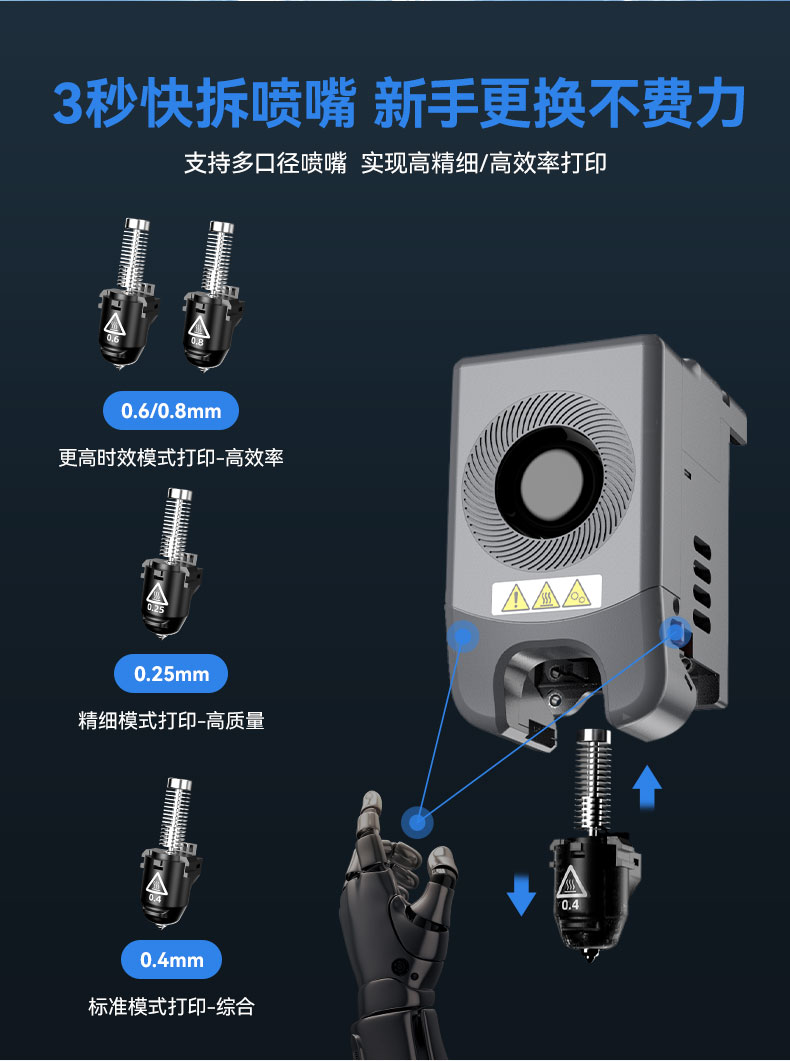 3秒快拆喷嘴 新手更换不费力

支持多口径喷嘴 实现高精细/高效率打印

0.6

0.8

0.6/0.8mm

更高时效模式打印-高效率

0.25

0.25mm

精细模式打印-高质量

0.4

0.4mm

标准模式打印-综合

0.4