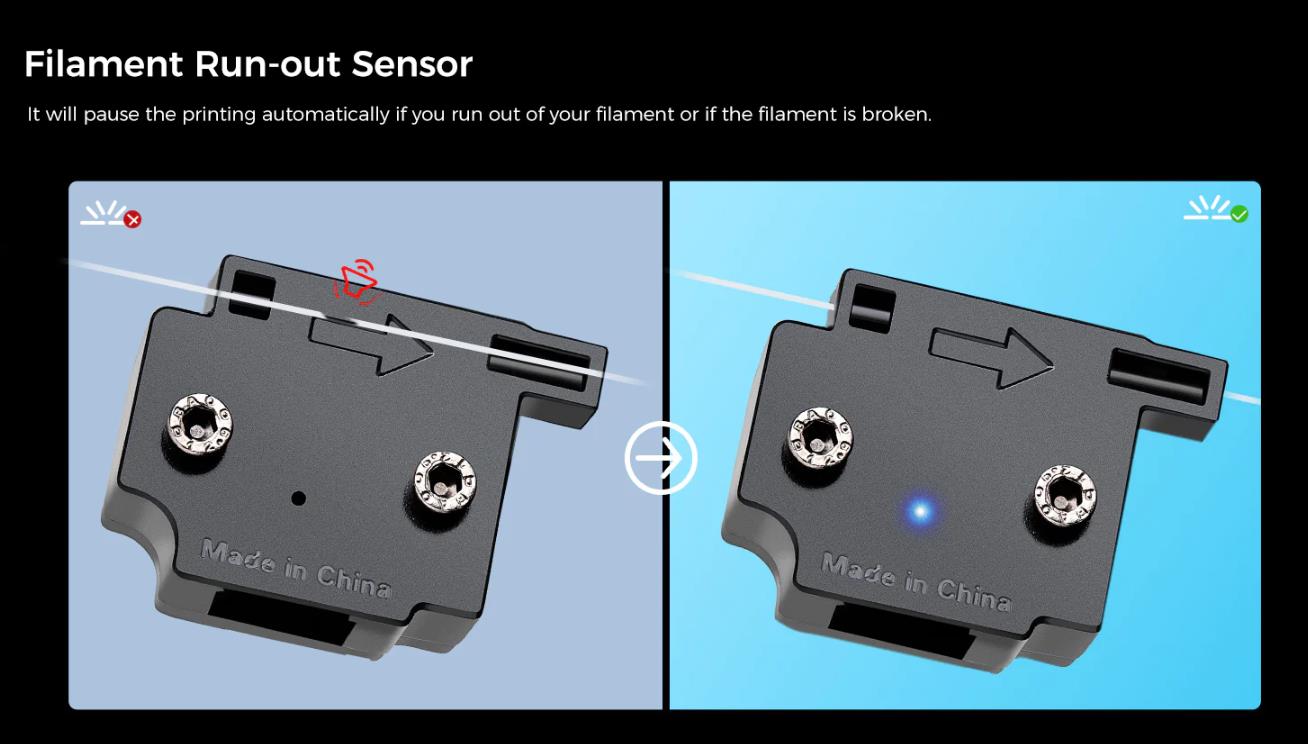 Filament Run-out Sensor

It will pause the printing automatically if you run out of your filament or if the filament is broken.

Made in China

Made in China