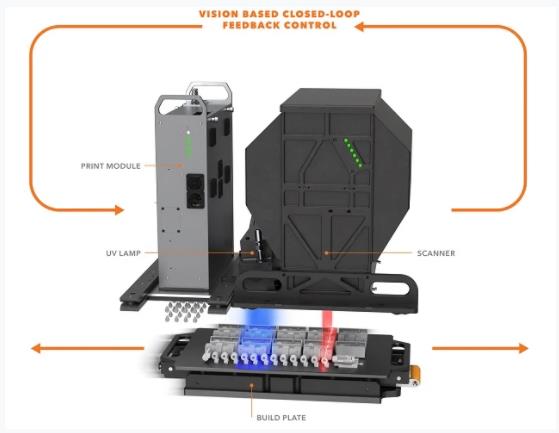 VISION BASED CLOSED-LOOP FEEDBACK CONTROL

PRINT MODULE

UV LAMP

SCANNER

BUILD PLATE