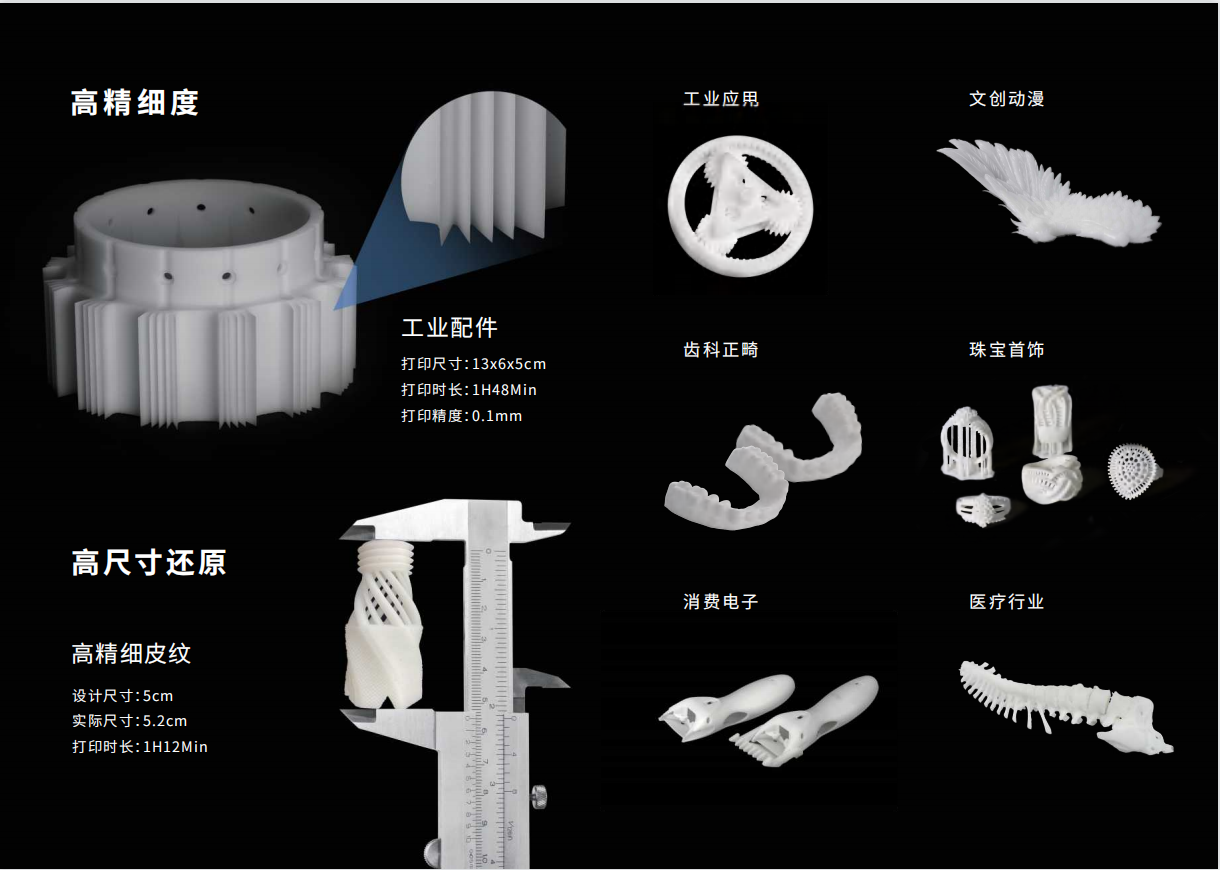 高精细度

工业配件

打印尺寸:13x6x5cm
打印时长:1H48Min
打印精度:0.1mm

高尺寸还原

高精细皮纹

设计尺寸:5cm
实际尺寸:5.2cm
打印时长:1H12Min

工业应用

文创动漫

齿科正畸

珠宝首饰

消费电子

医疗行业