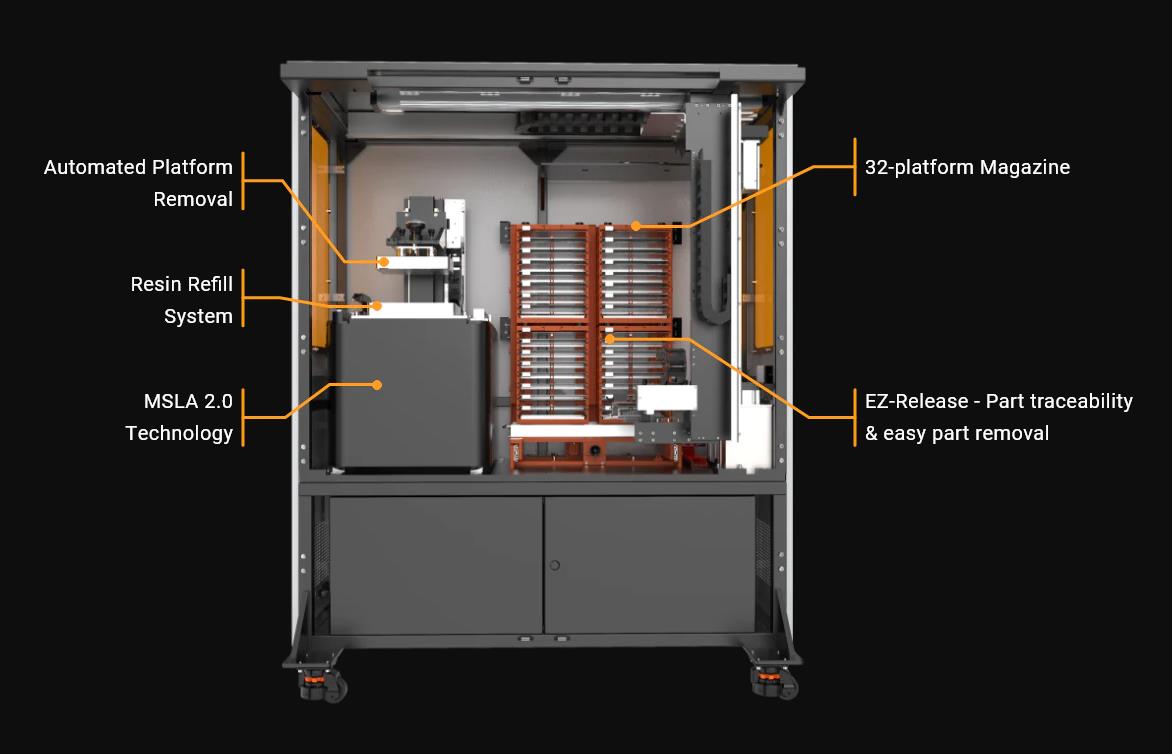 Automated Platform Removal

Resin Refill System

MSLA 2.0 Technology

32-platform Magazine

EZ-Release - Part traceability & easy part removal