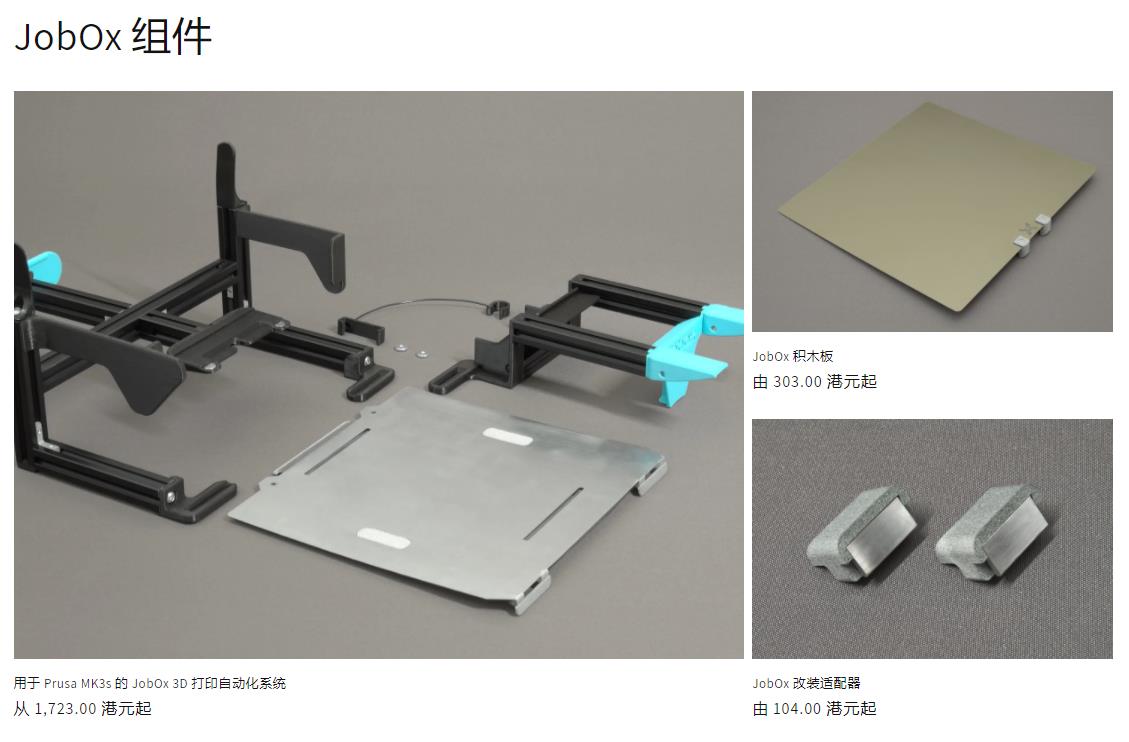 JobOx 组件

用于 Prusa MK3s 的 JobOx 3D 打印自动化系统
从 1,723.00 港元起

JobOx 积木板
由 303.00 港元起

JobOx 改装适配器
由 104.00 港元起