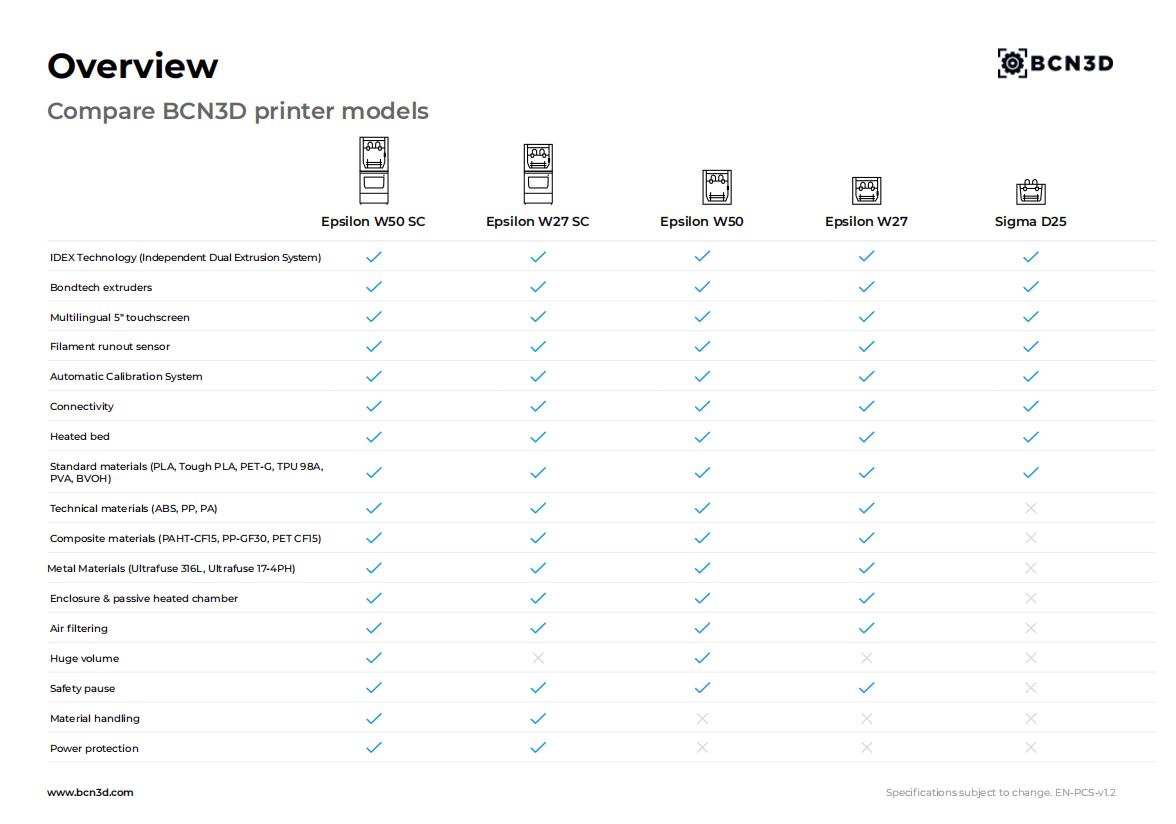 Overview

BCN3D

Compare BCN3D printer models

| | Epsilon W50 SC | Epsilon W27 SC | Epsilon W50 | Epsilon W27 | Sigma D25 |
|---|---|---|---|---|---|
| IDEX Technology (Independent Dual Extrusion System) | ✓ | ✓ | ✓ | ✓ | ✓ |
| Bondtech extruders | ✓ | ✓ | ✓ | ✓ | ✓ |
| Multilingual 5" touchscreen | ✓ | ✓ | ✓ | ✓ | ✓ |
| Filament runout sensor | ✓ | ✓ | ✓ | ✓ | ✓ |
| Automatic Calibration System | ✓ | ✓ | ✓ | ✓ | ✓ |
| Connectivity | ✓ | ✓ | ✓ | ✓ | ✓ |
| Heated bed | ✓ | ✓ | ✓ | ✓ | ✓ |
| Standard materials (PLA, Tough PLA, PET-G, TPU 98A, PVA, BVOH) | ✓ | ✓ | ✓ | ✓ | ✓ |
| Technical materials (ABS, PP, PA) | ✓ | ✓ | ✓ | ✓ | ✗ |
| Composite materials (PAHT-CF15, PP-GF30, PET CF15) | ✓ | ✓ | ✓ | ✓ | ✗ |
| Metal Materials (Ultrafuse 316L, Ultrafuse 17-4PH) | ✓ | ✓ | ✓ | ✓ | ✗ |
| Enclosure & passive heated chamber | ✓ | ✓ | ✓ | ✓ | ✗ |
| Air filtering | ✓ | ✓ | ✓ | ✓ | ✗ |
| Huge volume | ✓ | ✗ | ✓ | ✗ | ✗ |
| Safety pause | ✓ | ✓ | ✓ | ✓ | ✗ |
| Material handling | ✓ | ✓ | ✗ | ✗ | ✗ |
| Power protection | ✓ | ✓ | ✗ | ✗ | ✗ |

www.bcn3d.com

Specifications subject to change. EN-PCS-v1.2