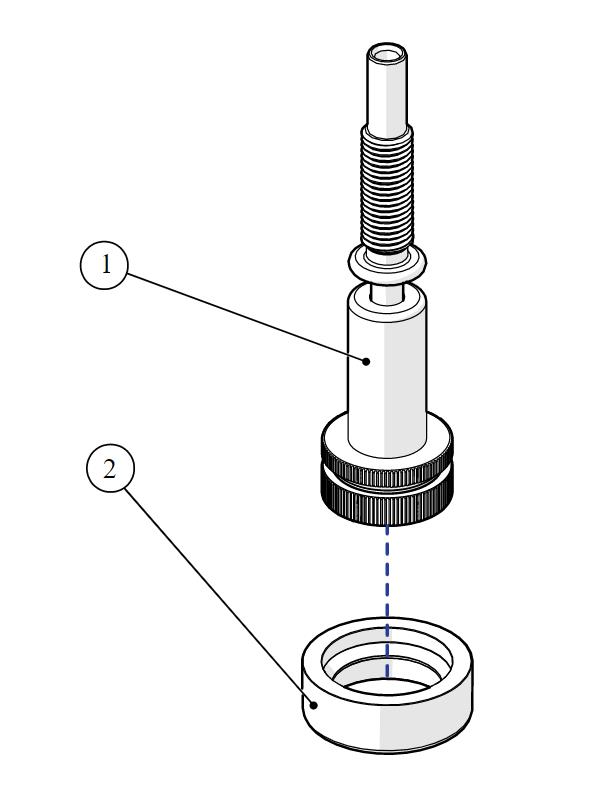 1

2