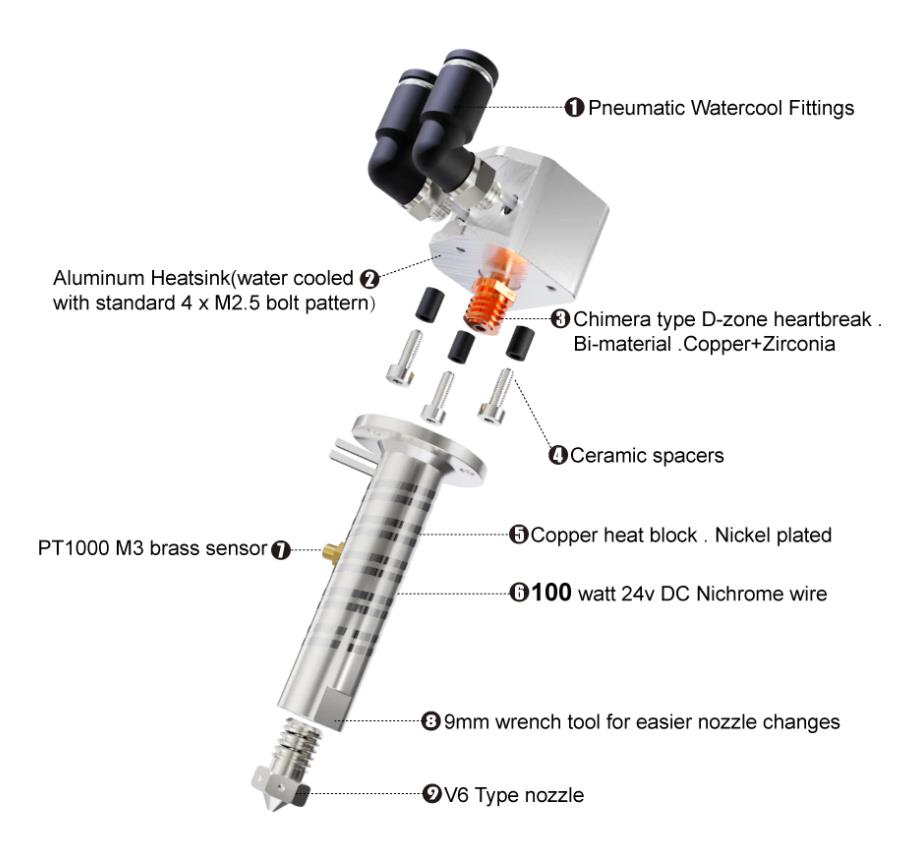 ❶ Pneumatic Watercool Fittings

Aluminum Heatsink(water cooled ❷ with standard 4 x M2.5 bolt pattern)

❸ Chimera type D-zone heartbreak . Bi-material .Copper+Zirconia

❹ Ceramic spacers

❺ Copper heat block . Nickel plated

PT1000 M3 brass sensor ❼

❻ 100 watt 24v DC Nichrome wire

❽ 9mm wrench tool for easier nozzle changes

❾ V6 Type nozzle