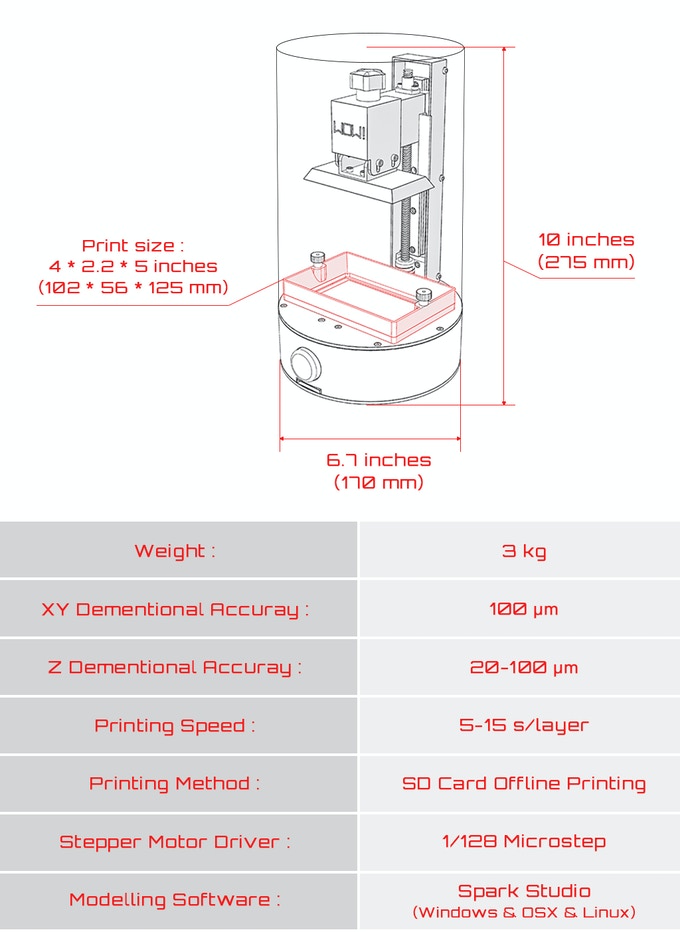 WOW!

Print size :
4 * 2.2 * 5 inches
(102 * 56 * 125 mm)

10 inches
(275 mm)

6.7 inches
(170 mm)

| Weight : | 3 kg |
|---|---|
| XY Dementional Accuray : | 100 μm |
| Z Dementional Accuray : | 20-100 μm |
| Printing Speed : | 5-15 s/layer |
| Printing Method : | SD Card Offline Printing |
| Stepper Motor Driver : | 1/128 Microstep |
| Modelling Software : | Spark Studio (Windows & OSX & Linux) |