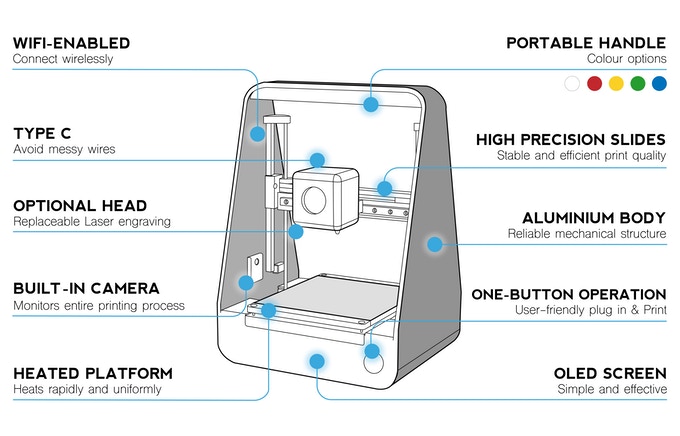 WIFI-ENABLED
Connect wirelessly

TYPE C
Avoid messy wires

OPTIONAL HEAD
Replaceable Laser engraving

BUILT-IN CAMERA
Monitors entire printing process

HEATED PLATFORM
Heats rapidly and uniformly

PORTABLE HANDLE
Colour options

HIGH PRECISION SLIDES
Stable and efficient print quality

ALUMINIUM BODY
Reliable mechanical structure

ONE-BUTTON OPERATION
User-friendly plug in & Print

OLED SCREEN
Simple and effective