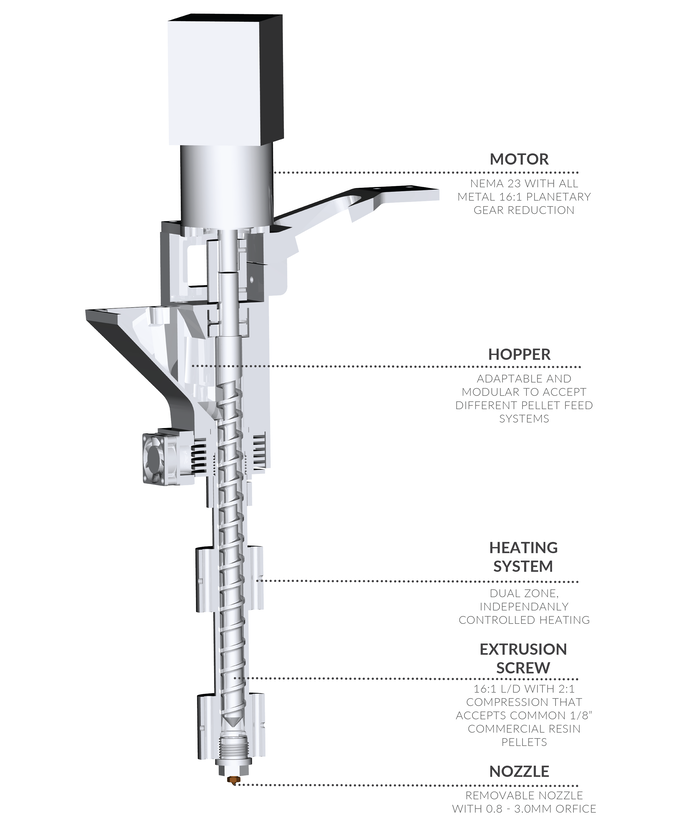 MOTOR

NEMA 23 WITH ALL METAL 16:1 PLANETARY GEAR REDUCTION

HOPPER

ADAPTABLE AND MODULAR TO ACCEPT DIFFERENT PELLET FEED SYSTEMS

HEATING SYSTEM

DUAL ZONE, INDEPENDANLY CONTROLLED HEATING

EXTRUSION SCREW

16:1 L/D WITH 2:1 COMPRESSION THAT ACCEPTS COMMON 1/8" COMMERCIAL RESIN PELLETS

NOZZLE

REMOVABLE NOZZLE WITH 0.8 - 3.0MM ORFICE