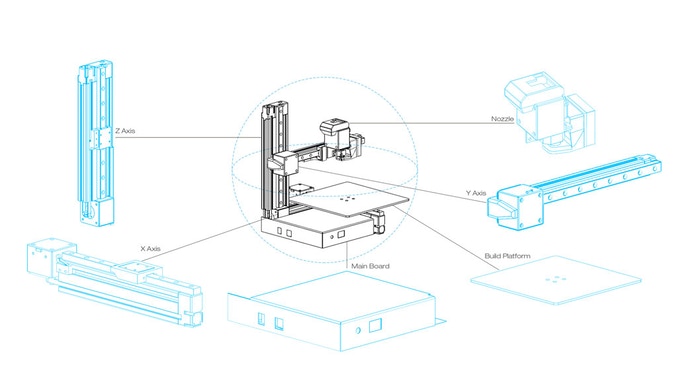 Z Axis

Nozzle

Y Axis

X Axis

Main Board

Build Platform