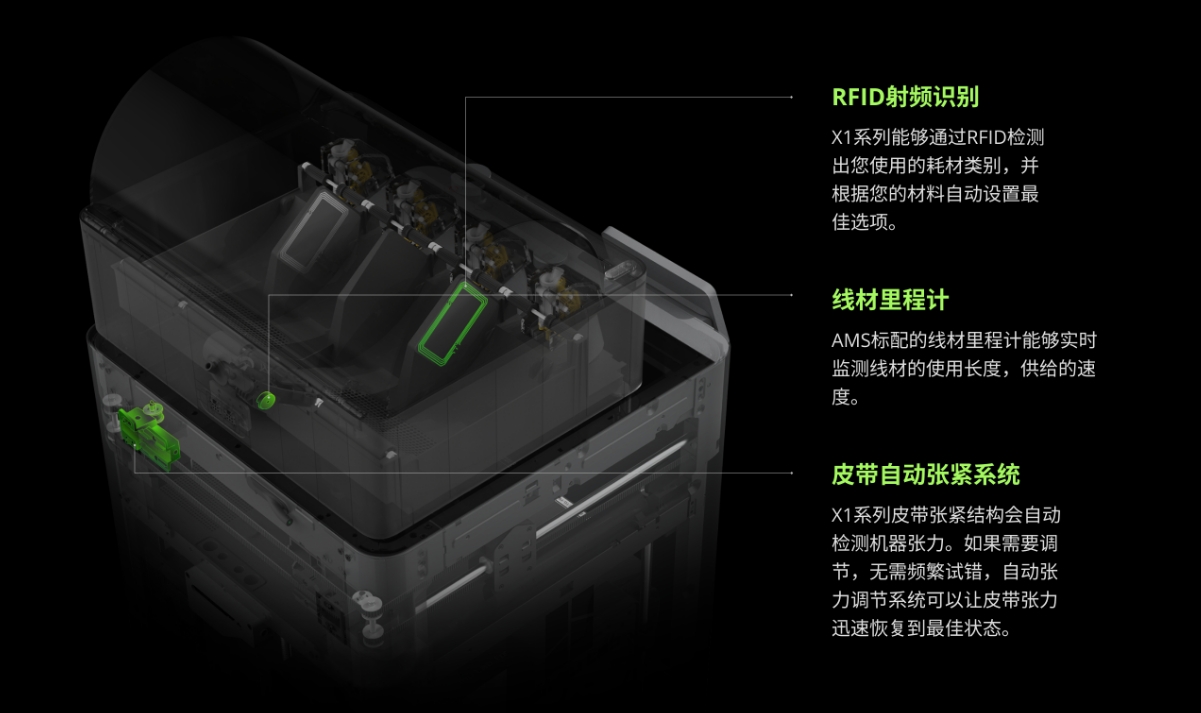 RFID射频识别

X1系列能够通过RFID检测出您使用的耗材类别，并根据您的材料自动设置最佳选项。

线材里程计

AMS标配的线材里程计能够实时监测线材的使用长度，供给的速度。

皮带自动张紧系统

X1系列皮带张紧结构会自动检测机器张力。如果需要调节，无需频繁试错，自动张力调节系统可以让皮带张力迅速恢复到最佳状态。