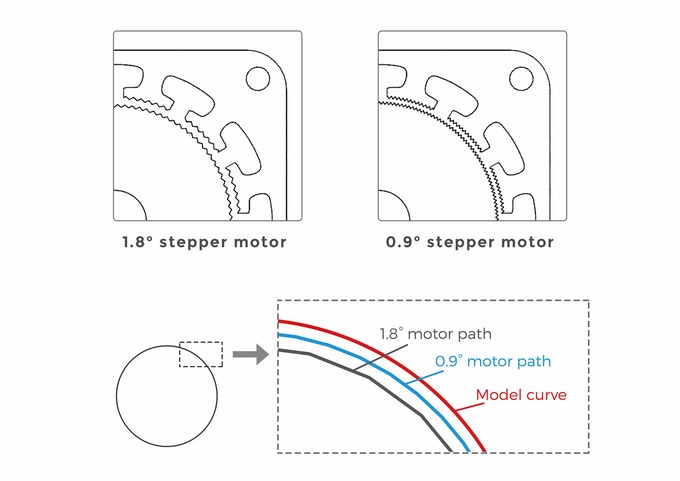 1.8° stepper motor

0.9° stepper motor

1.8° motor path

0.9° motor path

Model curve